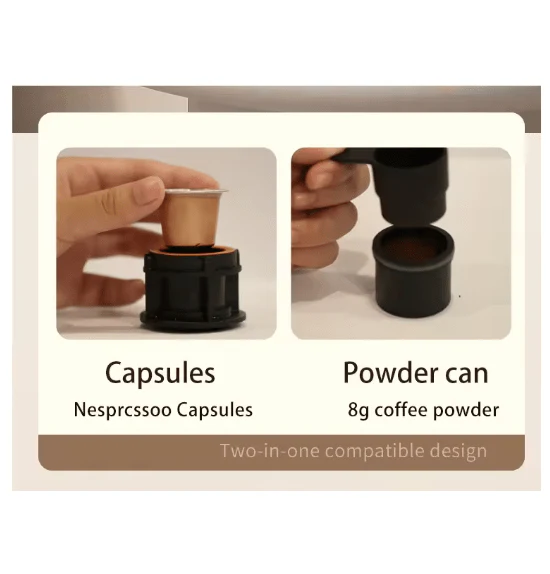 Capsules
Nesprcssoo Capsules

Powder can
8g coffee powder

Two-in-one compatible design